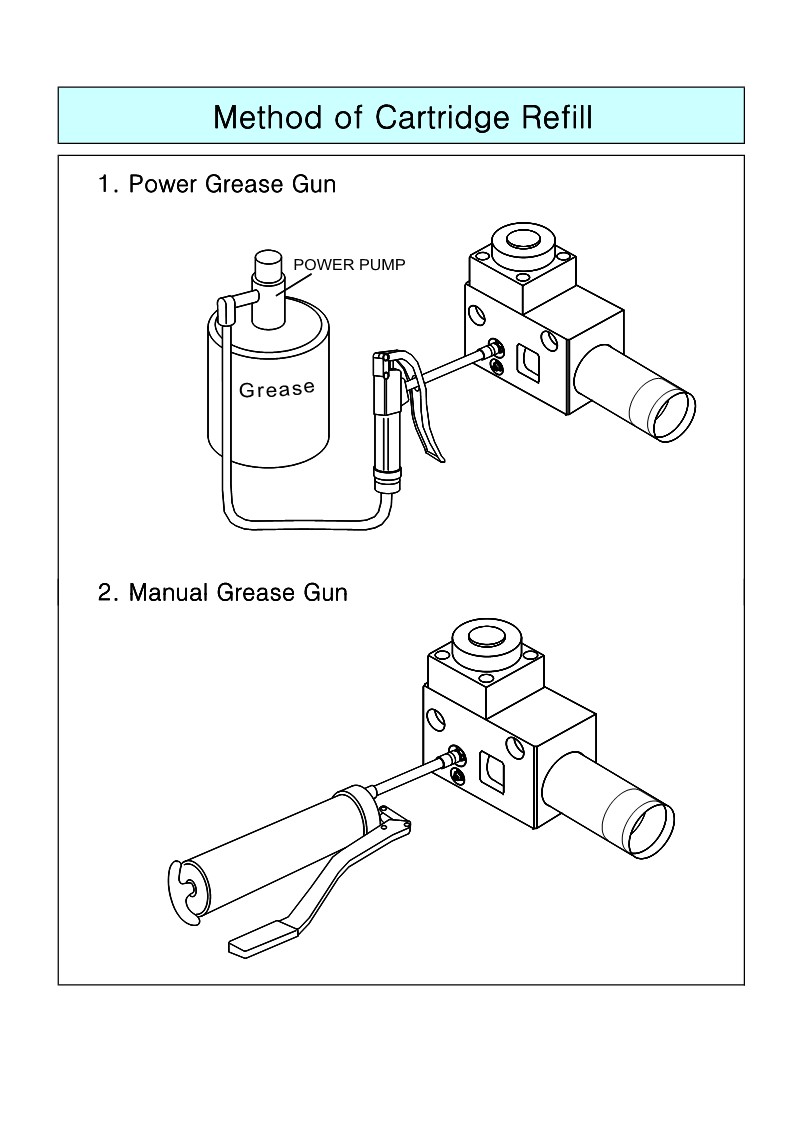 Method of Cartridge Refill

1. Power Grease Gun

POWER PUMP

Grease

2. Manual Grease Gun